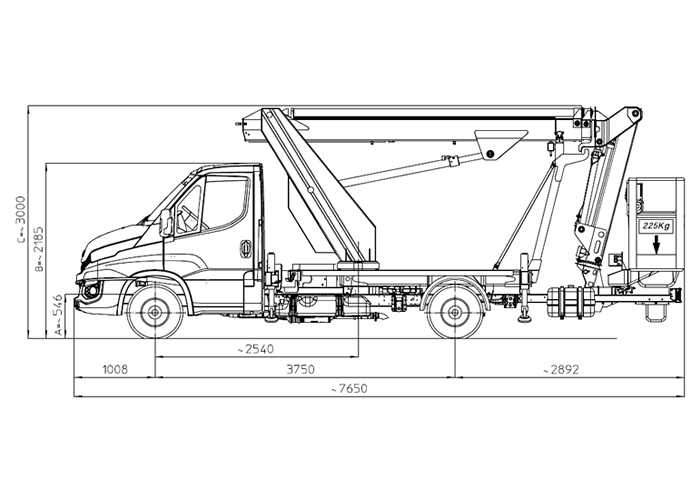 C=~3000
B=~2185
A=~546
225Kg
~2540
1008
3750
~2892
~7650